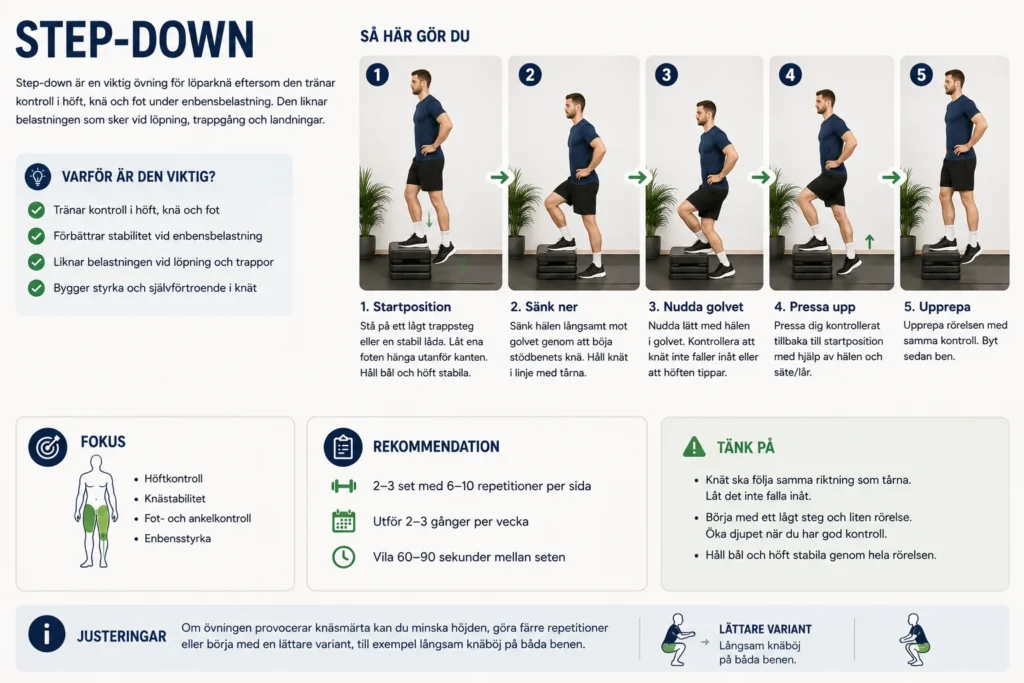 STEP-DOWN

Step-down är en viktig övning för löparknä eftersom den tränar kontroll i höft, knä och fot under enbensbelastning. Den liknar belastningen som sker vid löpning, trappgång och landningar.

VARFÖR ÄR DEN VIKTIG?

Tränar kontroll i höft, knä och fot

Förbättrar stabilitet vid enbensbelastning

Liknar belastningen vid löpning och trappor

Bygger styrka och självförtroende i knät

SÅ HÄR GÖR DU

1

2

3

4

5

1. Startposition
Stå på ett lågt trappsteg eller en stabil låda. Låt ena foten hänga utanför kanten. Håll bål och höft stabila.

2. Sänk ner
Sänk hälen långsamt mot golvet genom att böja stödbenets knä. Håll knät i linje med tårna.

3. Nudda golvet
Nudda lätt med hälen i golvet. Kontrollera att knät inte faller inåt eller att höften tippar.

4. Pressa upp
Pressa dig kontrollerat tillbaka till startposition med hjälp av hälen och säte/lår.

5. Upprepa
Upprepa rörelsen med samma kontroll. Byt sedan ben.

FOKUS

• Höftkontroll
• Knästabilitet
• Fot- och ankelkontroll
• Enbensstyrka

REKOMMENDATION

2–3 set med 6–10 repetitioner per sida

Utför 2–3 gånger per vecka

Vila 60–90 sekunder mellan seten

TÄNK PÅ

• Knät ska följa samma riktning som tårna. Låt det inte falla inåt.
• Börja med ett lågt steg och liten rörelse. Öka djupet när du har god kontroll.
• Håll bål och höft stabila genom hela rörelsen.

JUSTERINGAR

Om övningen provocerar knäsmärta kan du minska höjden, göra färre repetitioner eller börja med en lättare variant, till exempel långsam knäböj på båda benen.

LÄTTARE VARIANT
Långsam knäböj på båda benen.