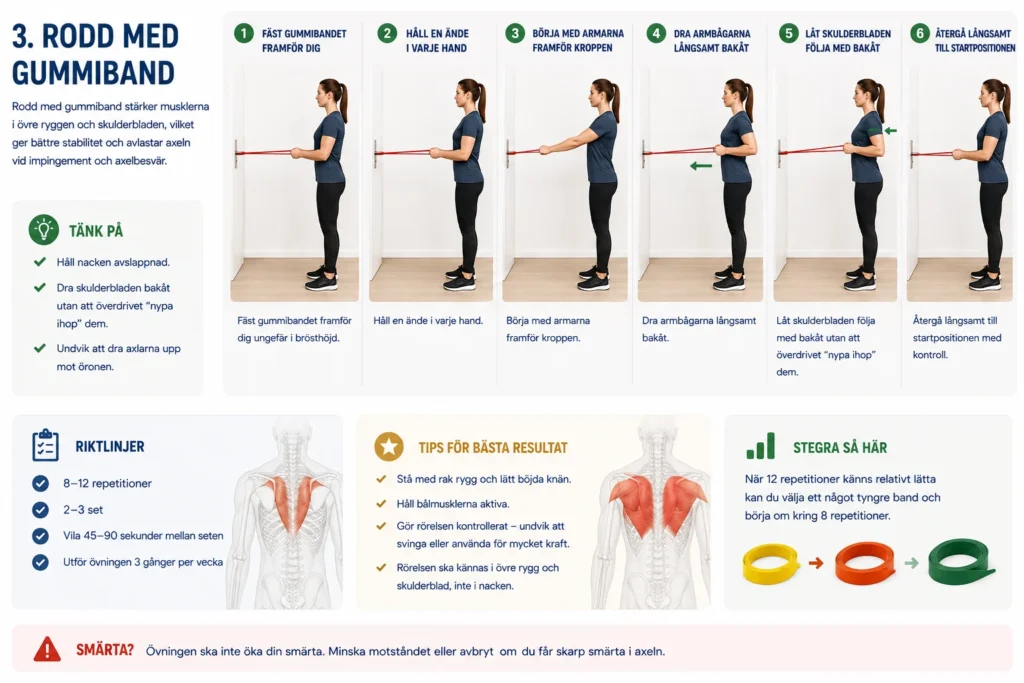 3. RODD MED GUMMIBAND

Rodd med gummiband stärker musklerna i övre ryggen och skulderbladen, vilket ger bättre stabilitet och avlastar axeln vid impingement och axelbesvär.

TÄNK PÅ

Håll nacken avslappnad.

Dra skulderbladen bakåt utan att överdrivet "nypa ihop" dem.

Undvik att dra axlarna upp mot öronen.

1 FÄST GUMMIBANDET FRAMFÖR DIG

2 HÅLL EN ÄNDE I VARJE HAND

3 BÖRJA MED ARMARNA FRAMFÖR KROPPEN

4 DRA ARMBÅGARNA LÅNGSAMT BAKÅT

5 LÅT SKULDERBLADEN FÖLJA MED BAKÅT

6 ÅTERGÅ LÅNGSAMT TILL STARTPOSITIONEN

Fäst gummibandet framför dig ungefär i brösthöjd.

Håll en ände i varje hand.

Börja med armarna framför kroppen.

Dra armbågarna långsamt bakåt.

Låt skulderbladen följa med bakåt utan att överdrivet "nypa ihop" dem.

Återgå långsamt till startpositionen med kontroll.

RIKTLINJER

8–12 repetitioner

2–3 set

Vila 45–90 sekunder mellan seten

Utför övningen 3 gånger per vecka

TIPS FÖR BÄSTA RESULTAT

Stå med rak rygg och lätt böjda knän.

Håll bålmusklerna aktiva.

Gör rörelsen kontrollerat – undvik att svinga eller använda för mycket kraft.

Rörelsen ska kännas i övre rygg och skulderblad, inte i nacken.

STEGRA SÅ HÄR

När 12 repetitioner känns relativt lätta kan du välja ett något tyngre band och börja om kring 8 repetitioner.

SMÄRTA? Övningen ska inte öka din smärta. Minska motståndet eller avbryt om du får skarp smärta i axeln.